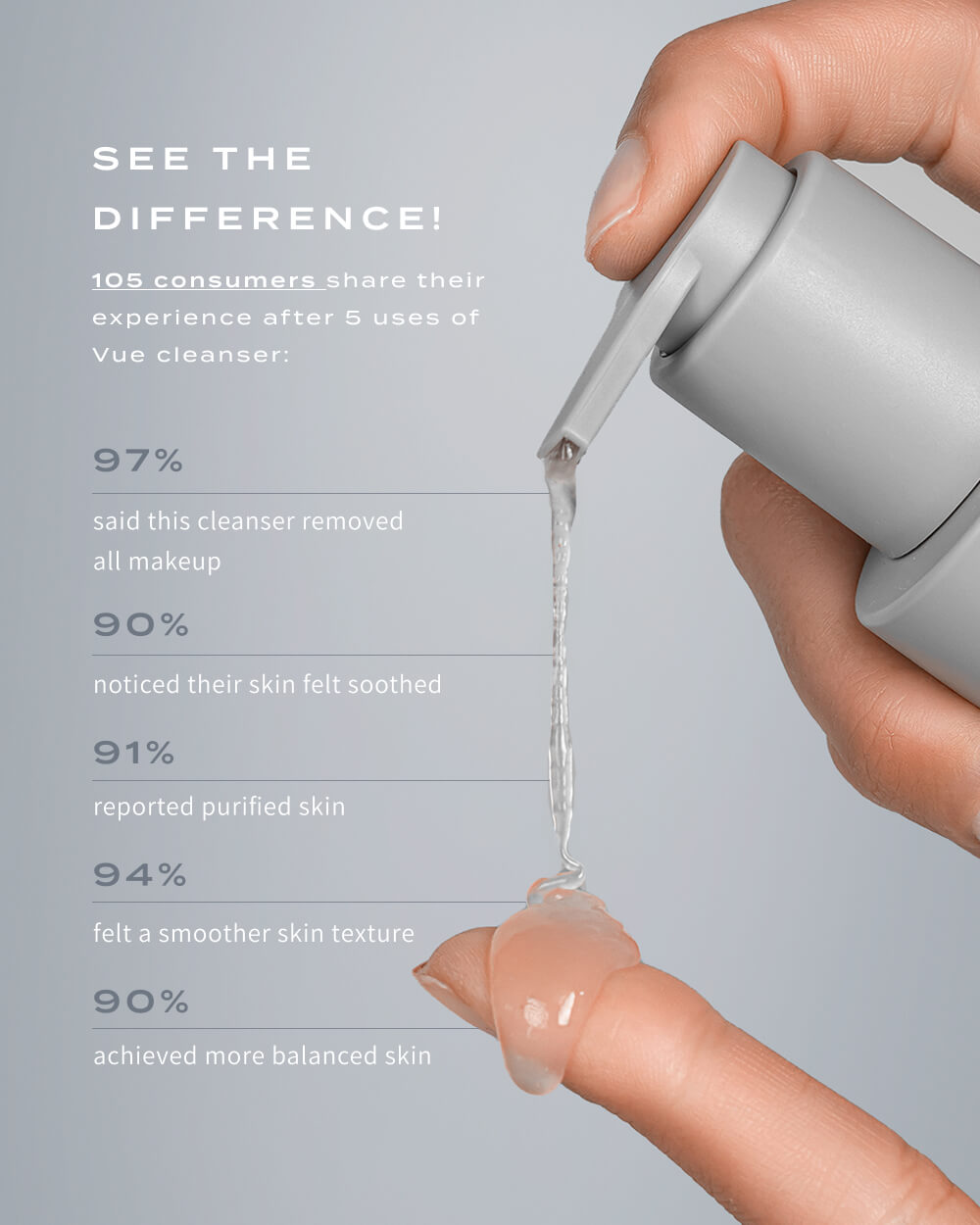 SEE THE DIFFERENCE!

105 consumers share their experience after 5 uses of Vue cleanser:

97%

said this cleanser removed all makeup

90%

noticed their skin felt soothed

91%

reported purified skin

94%

felt a smoother skin texture

90%

achieved more balanced skin